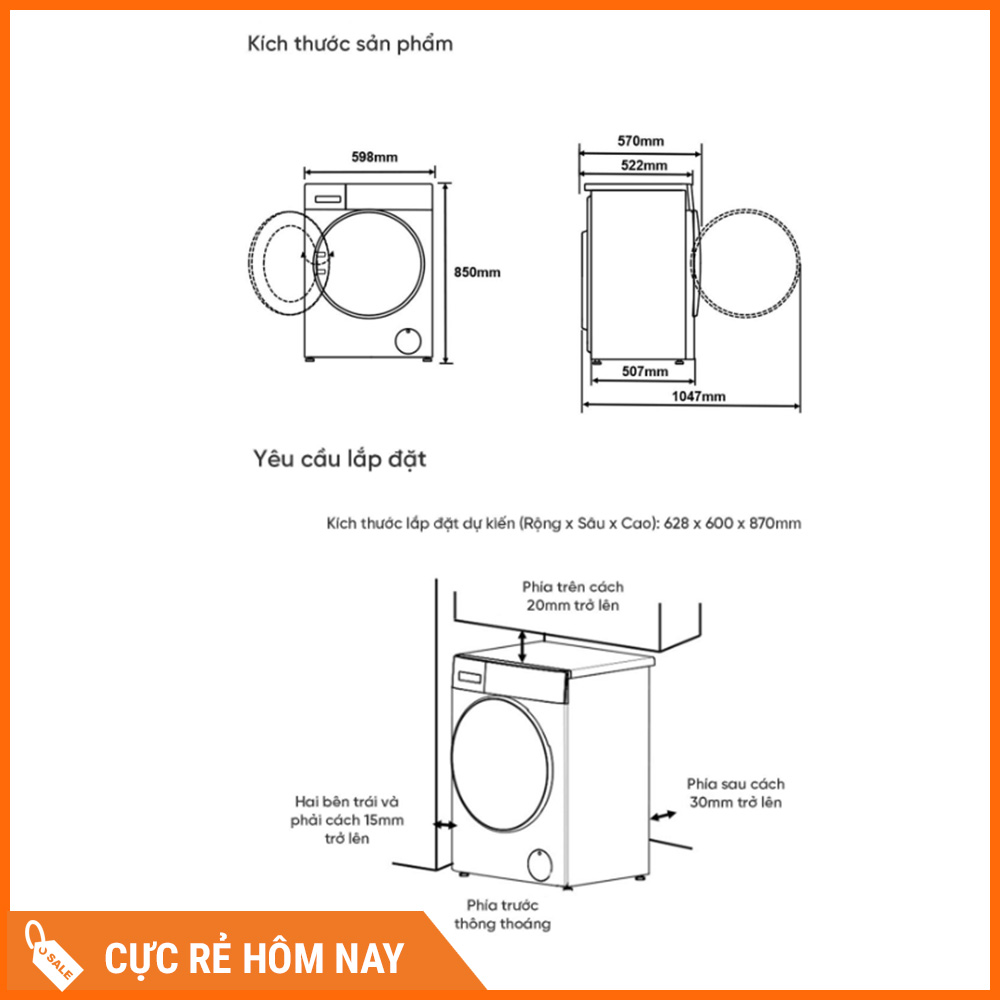 Kích thước sản phẩm

598mm

850mm

570mm

522mm

507mm

1047mm

Yêu cầu lắp đặt

Kích thước lắp đặt dự kiến (Rộng x Sâu x Cao): 628 x 600 x 870mm

Phía trên cách 20mm trở lên

Hai bên trái và phải cách 15mm trở lên

Phía sau cách 30mm trở lên

Phía trước thông thoáng

SALE

CỰC RẺ HÔM NAY