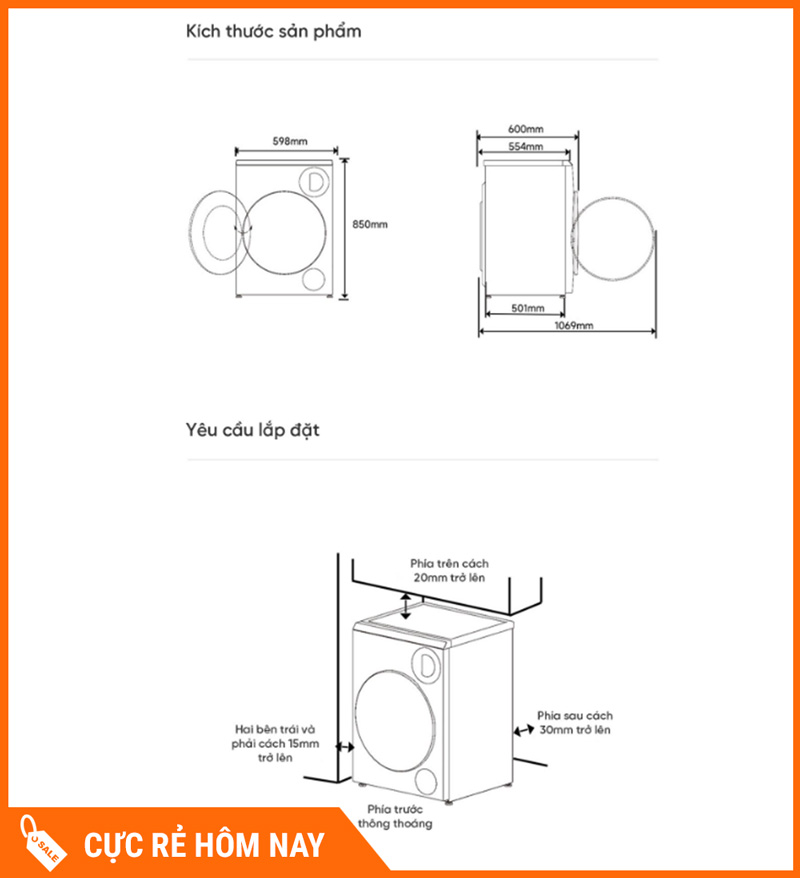 Kích thước sản phẩm

598mm

850mm

600mm

554mm

501mm

1069mm

Yêu cầu lắp đặt

Phía trên cách 20mm trở lên

Hai bên trái và phải cách 15mm trở lên

Phía sau cách 30mm trở lên

Phía trước thông thoáng

SALE

CỰC RẺ HÔM NAY