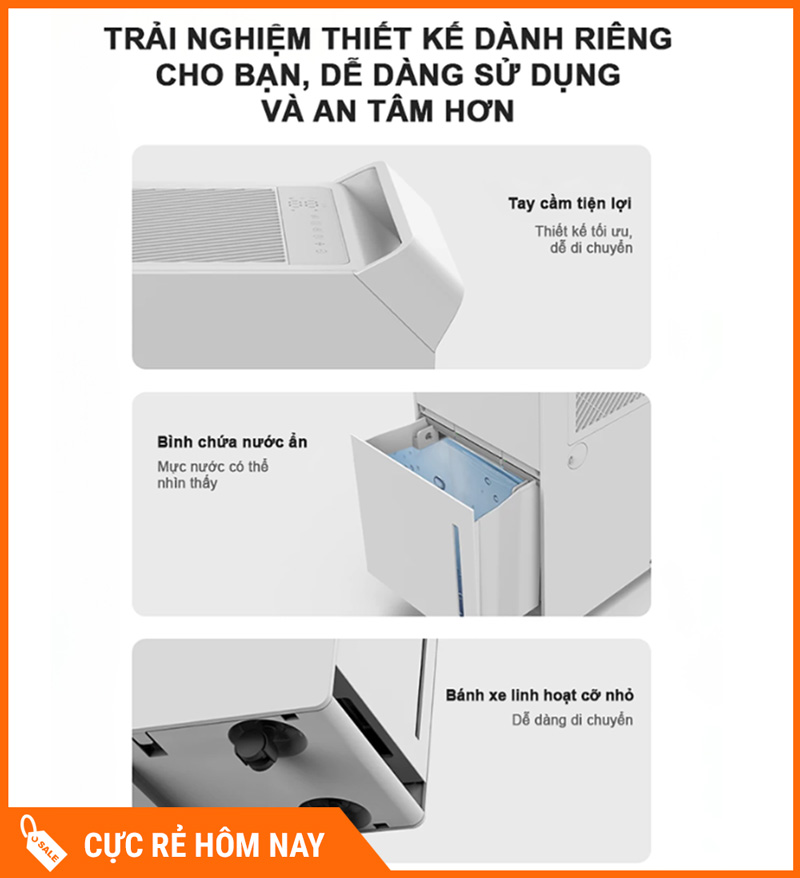 TRẢI NGHIỆM THIẾT KẾ DÀNH RIÊNG CHO BẠN, DỄ DÀNG SỬ DỤNG VÀ AN TÂM HƠN

Tay cầm tiện lợi
Thiết kế tối ưu, dễ di chuyển

Bình chứa nước ẩn
Mực nước có thể nhìn thấy

Bánh xe linh hoạt cỡ nhỏ
Dễ dàng di chuyển

SALE

CỰC RẺ HÔM NAY