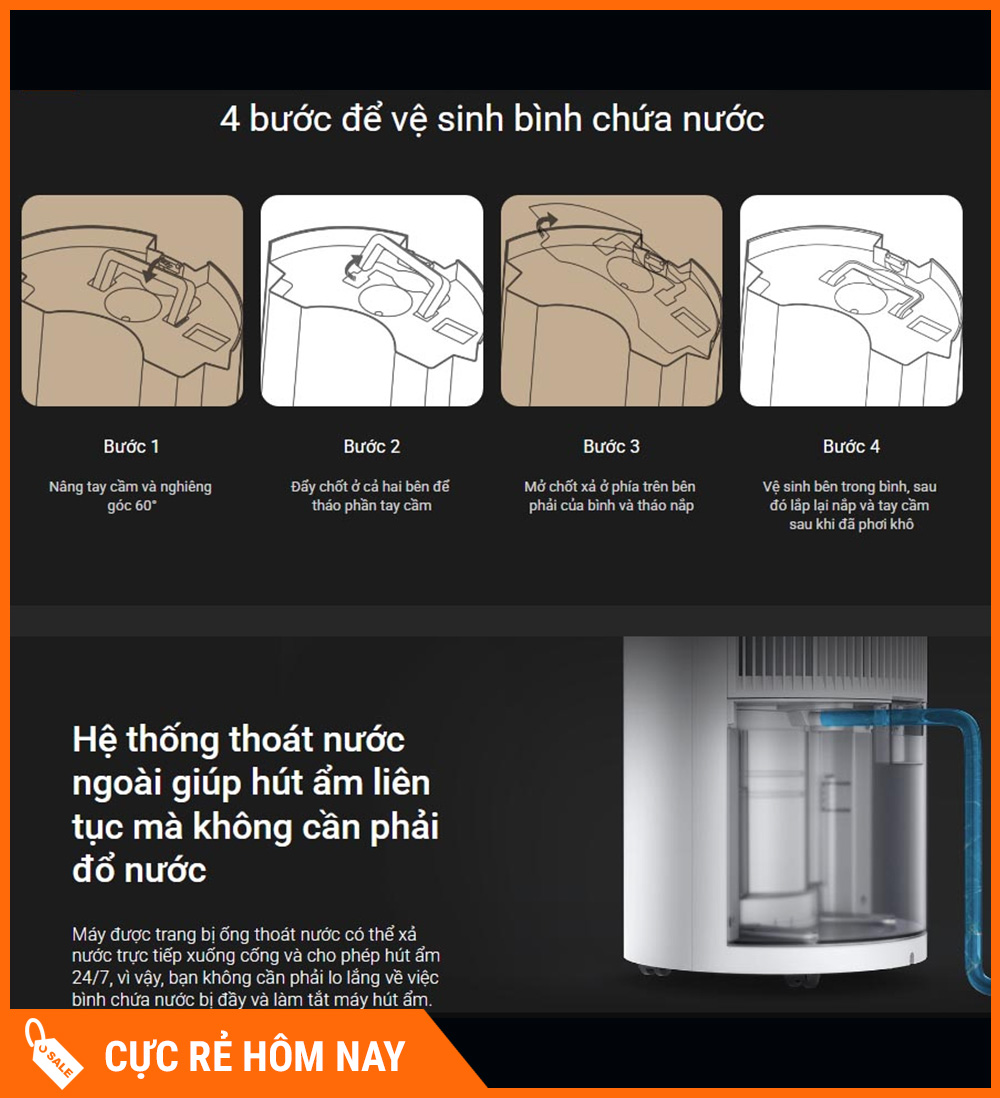 4 bước để vệ sinh bình chứa nước

Bước 1

Nâng tay cầm và nghiêng góc 60°

Bước 2

Đẩy chốt ở cả hai bên để tháo phần tay cầm

Bước 3

Mở chốt xả ở phía trên bên phải của bình và tháo nắp

Bước 4

Vệ sinh bên trong bình, sau đó lắp lại nắp và tay cầm sau khi đã phơi khô

Hệ thống thoát nước ngoài giúp hút ẩm liên tục mà không cần phải đổ nước

Máy được trang bị ống thoát nước có thể xả nước trực tiếp xuống cống và cho phép hút ẩm 24/7, vì vậy, bạn không cần phải lo lắng về việc bình chứa nước bị đầy và làm tắt máy hút ẩm.

SALE

CỰC RẺ HÔM NAY