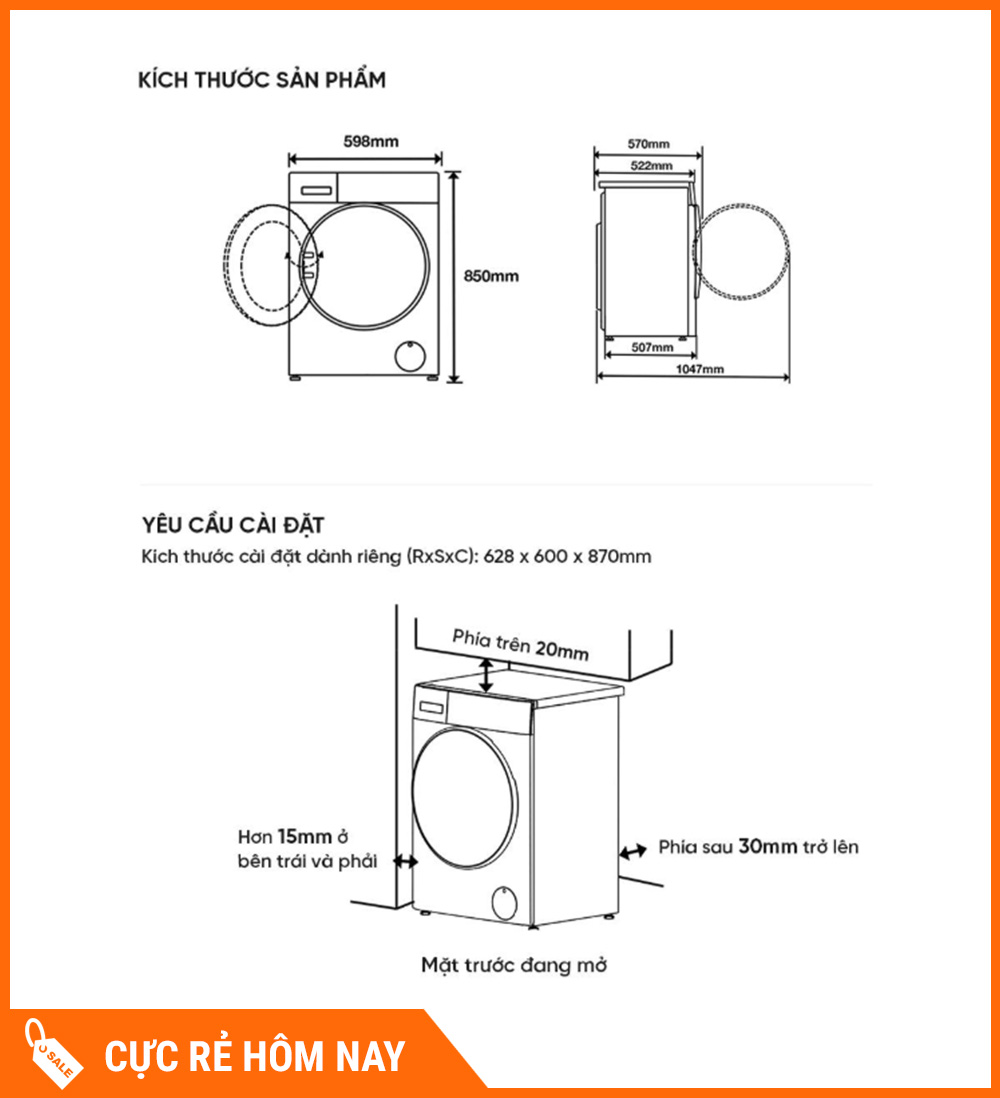 KÍCH THƯỚC SẢN PHẨM

598mm

850mm

570mm

522mm

507mm

1047mm

YÊU CẦU CÀI ĐẶT

Kích thước cài đặt dành riêng (RxSxC): 628 x 600 x 870mm

Phía trên 20mm

Hơn 15mm ở bên trái và phải

Phía sau 30mm trở lên

Mặt trước đang mở

SALE

CỰC RẺ HÔM NAY